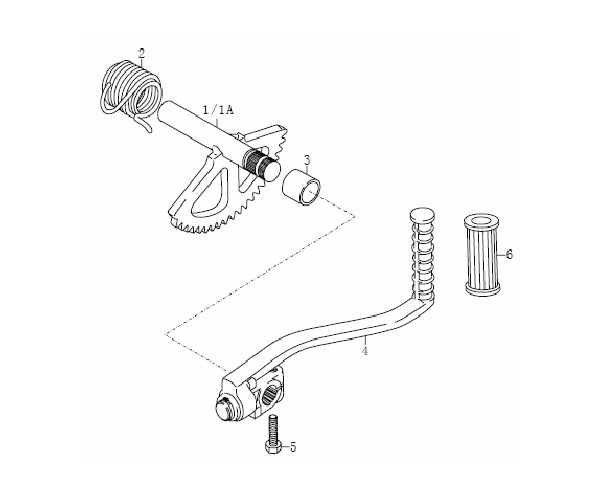 2
1/1A
3
6
4
5